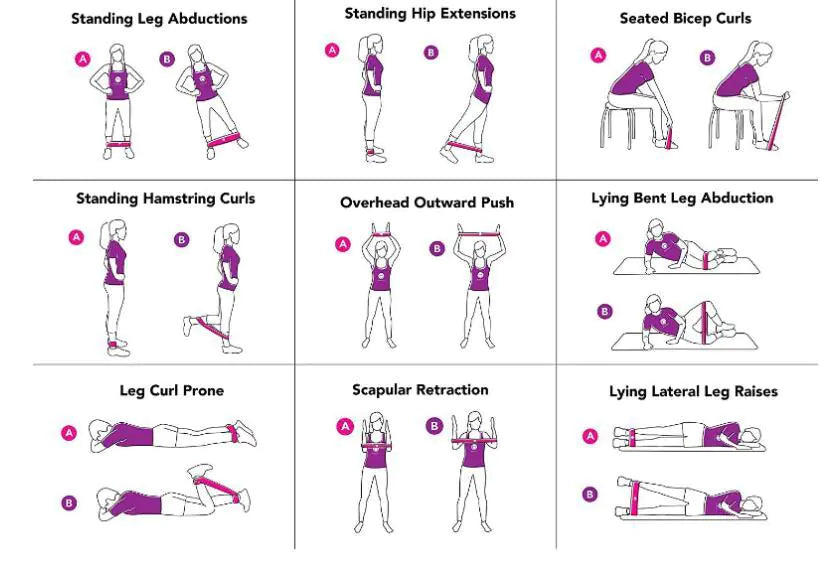 Standing Leg Abductions

A B

Standing Hip Extensions

A B

Seated Bicep Curls

A B

Standing Hamstring Curls

A B

Overhead Outward Push

A B

Lying Bent Leg Abduction

A

B

Leg Curl Prone

A

B

Scapular Retraction

A B

Lying Lateral Leg Raises

A

B